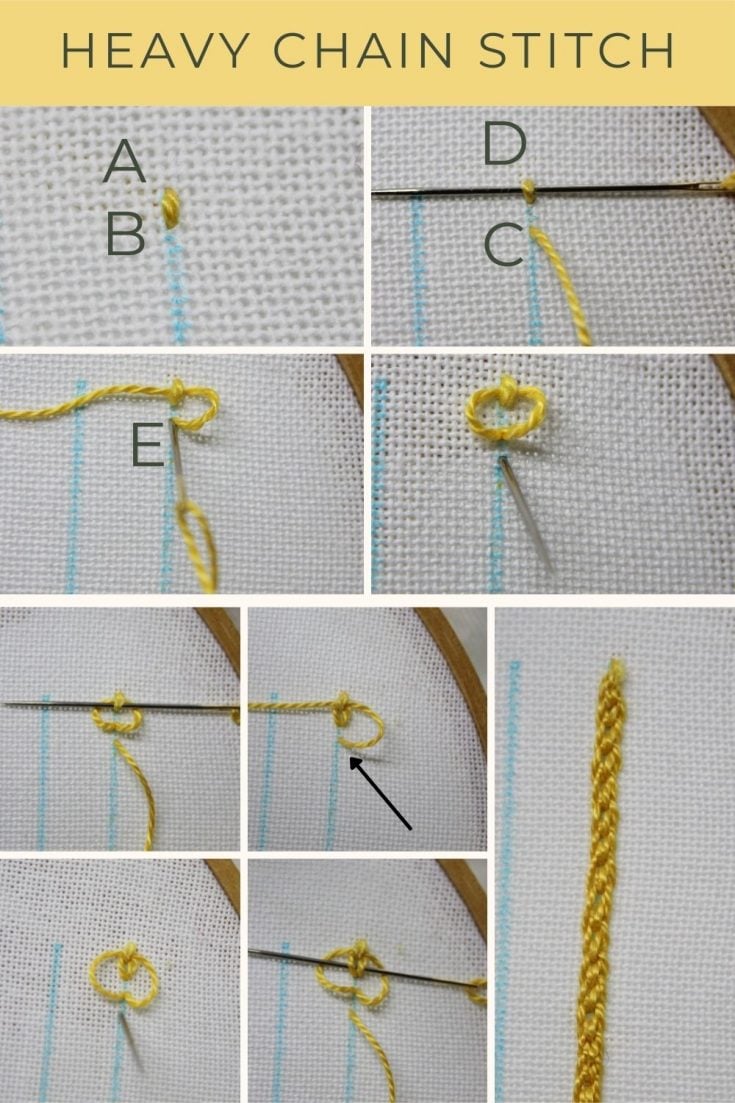 HEAVY CHAIN STITCH

A
B

D
C

E